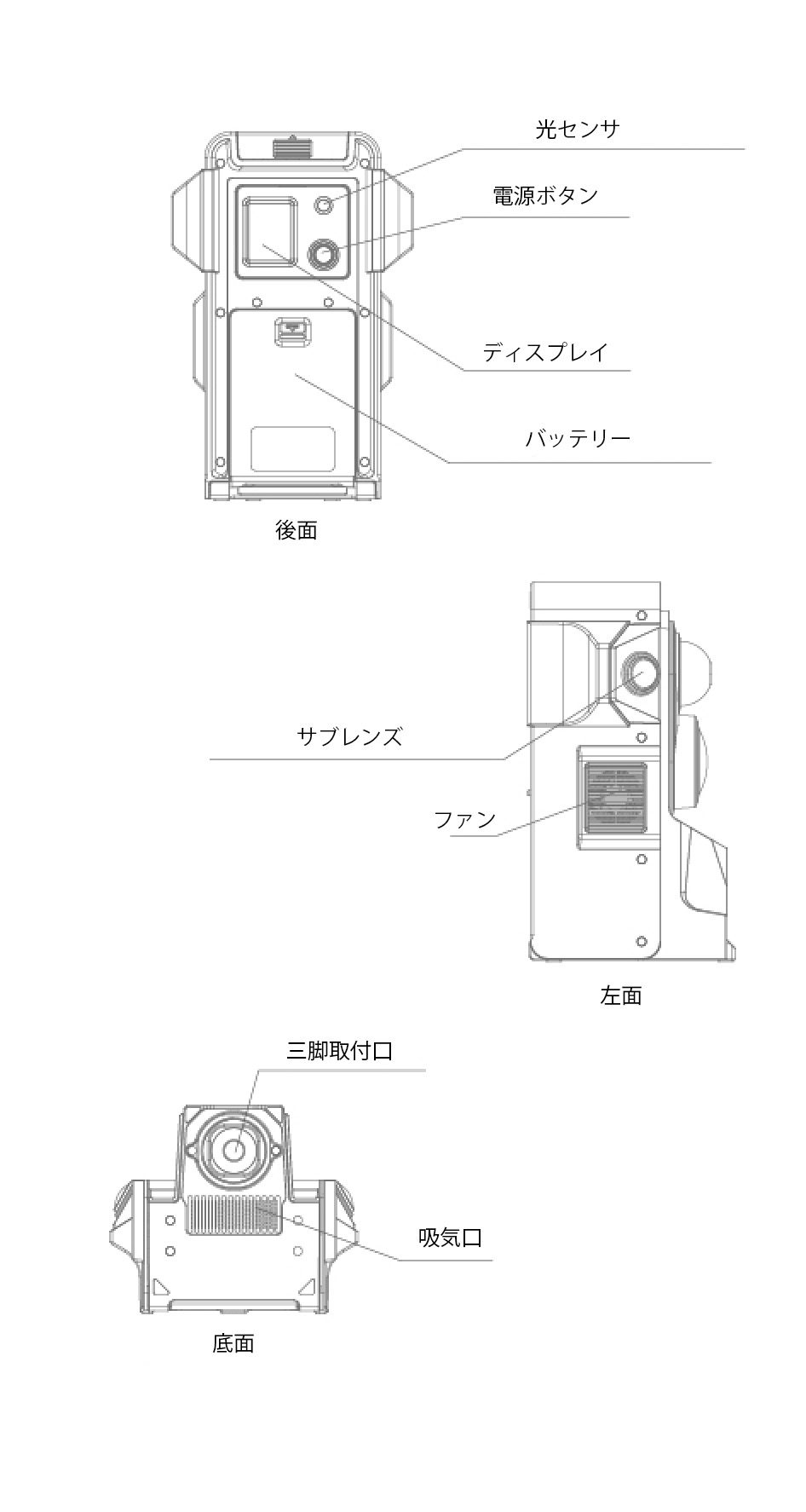 光センサ

電源ボタン

ディスプレイ

バッテリー

後面

サブレンズ

ファン

左面

三脚取付口

吸気口

底面