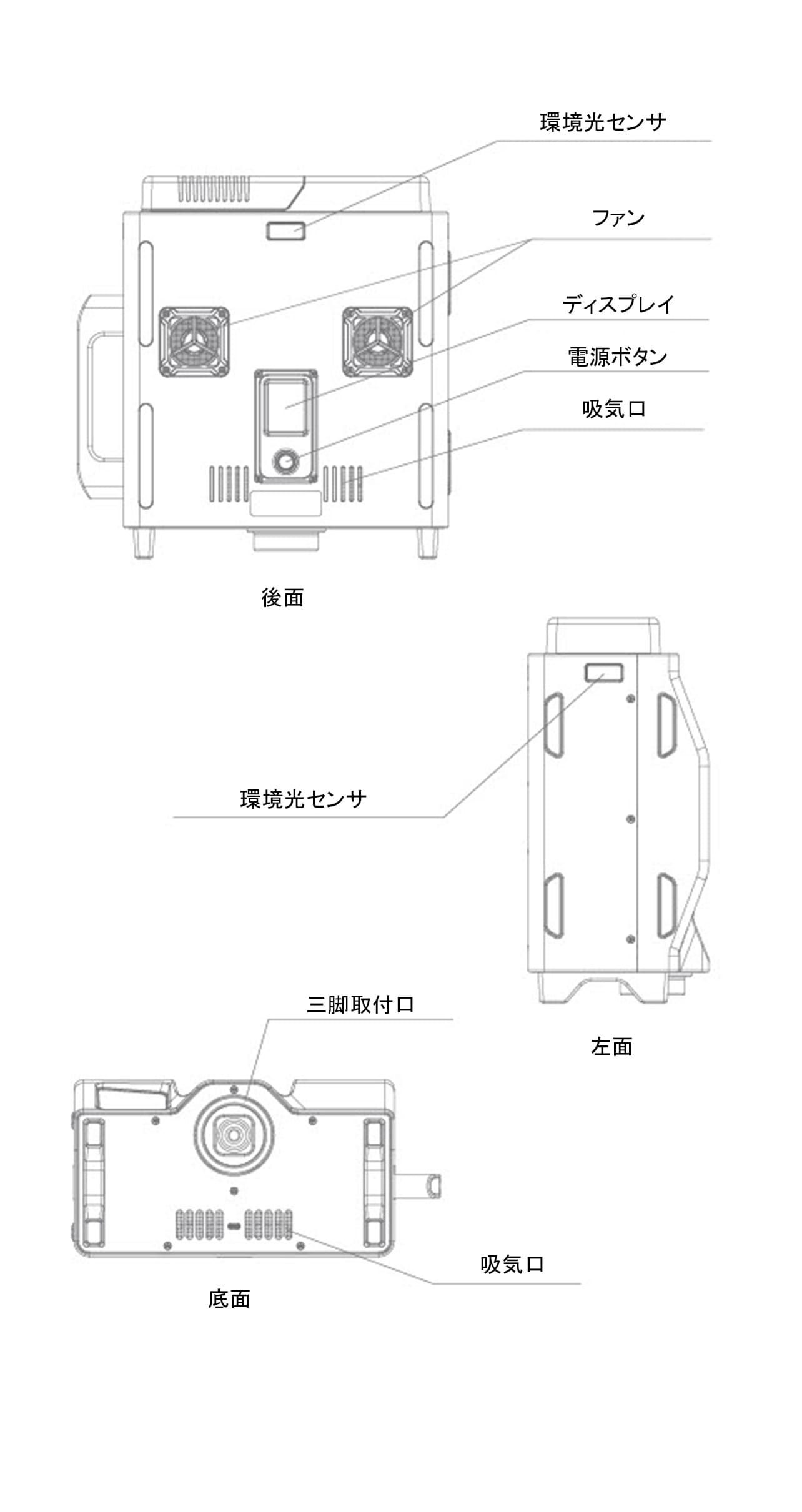 環境光センサ

ファン

ディスプレイ

電源ボタン

吸気口

後面

環境光センサ

左面

三脚取付口

吸気口

底面